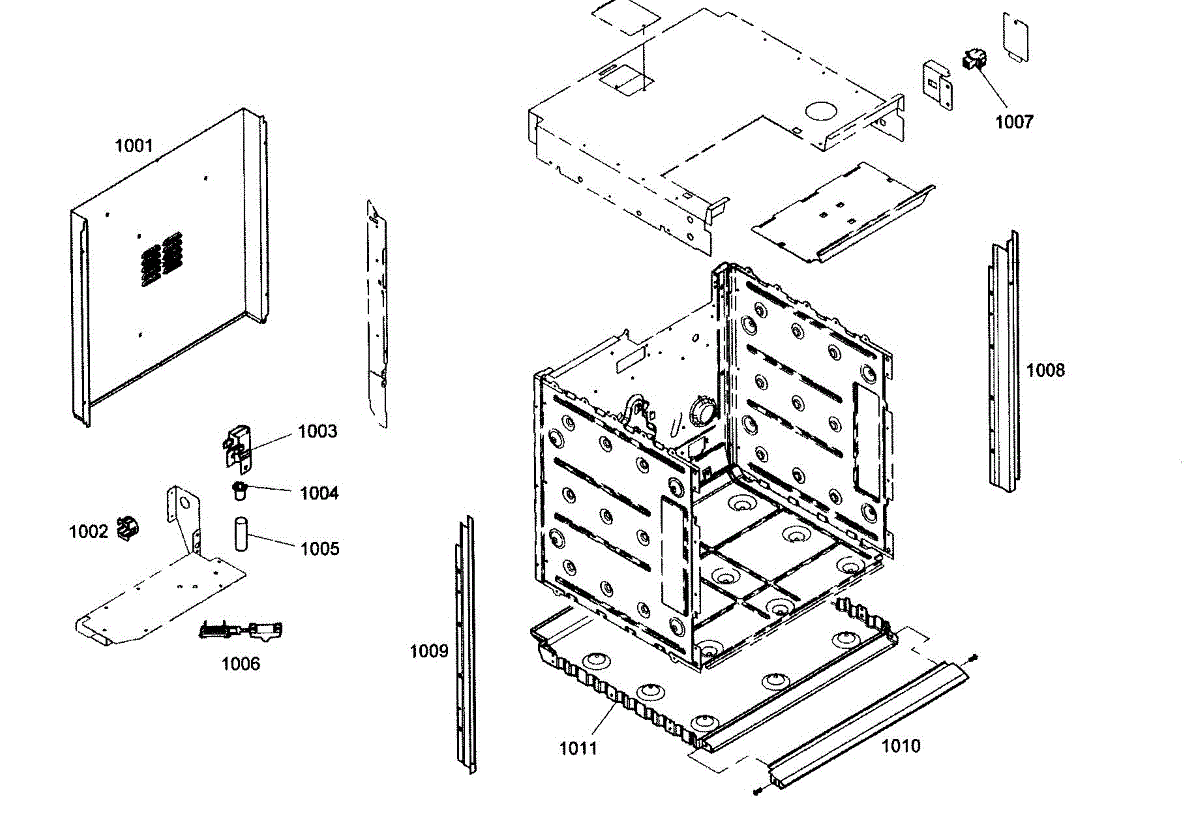 1001

1007

1008

1003

1004

1002

1005

1006

1009

1011

1010