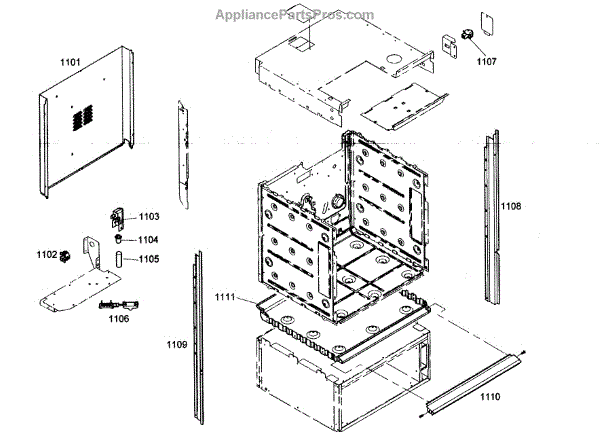 AppliancePartsPros.com

1101

1107

1108

1103

1104

1102

1105

1106

1111

1109

1110