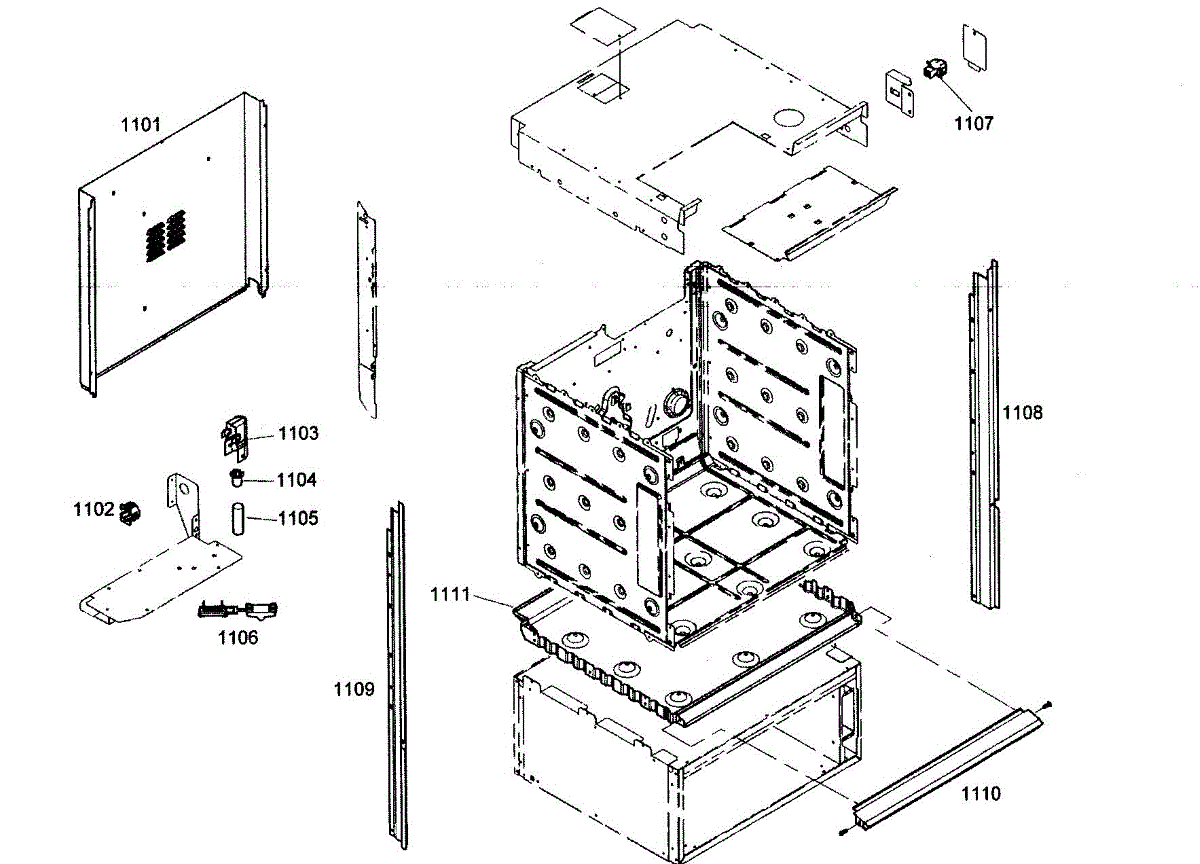 1101
1107
1108
1103
1104
1102
1105
1106
1111
1109
1110