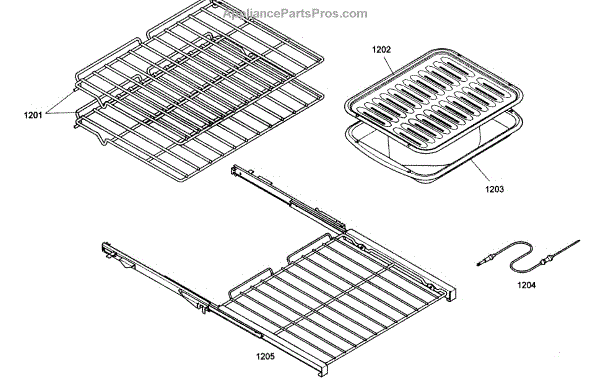 AppliancePartsPros.com

1201

1202

1203

1204

1205