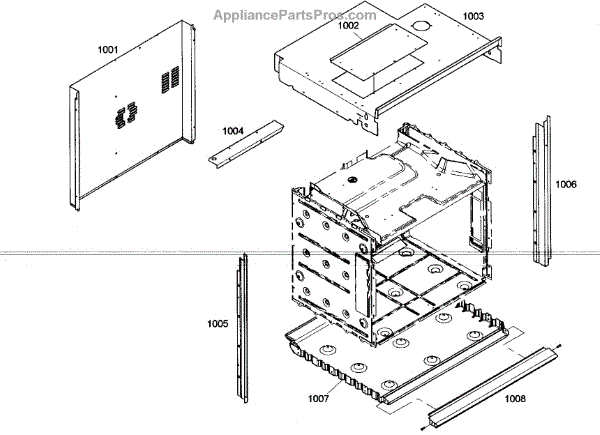 AppliancePartsPros.com

1001

1002

1003

1004

1006

1005

1007

1008