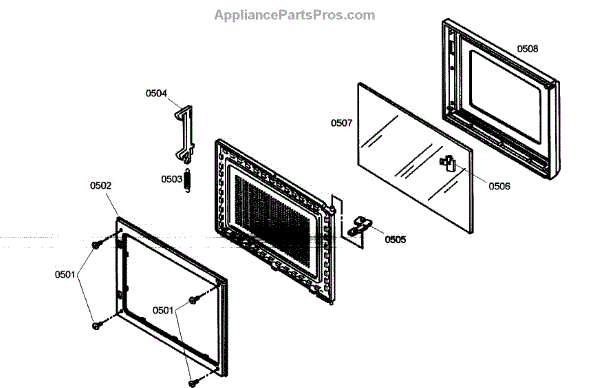 AppliancePartsPros.com

0508

0504

0507

0503

0506

0502

0505

0501

0501