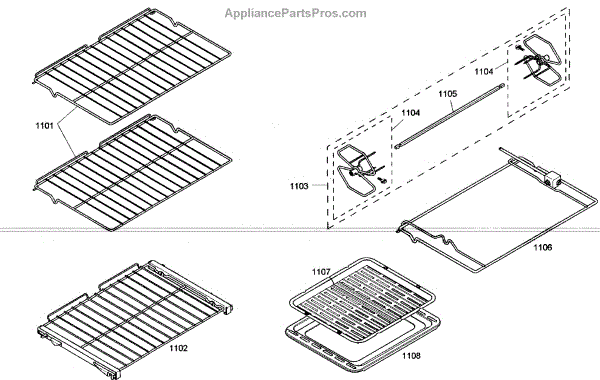 AppliancePartsPros.com

1101

1104

1105

1104

1103

1106

1107

1102

1108