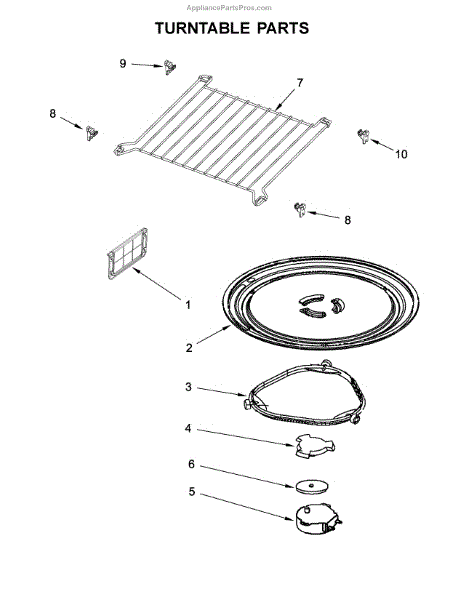 AppliancePartsPros.com

TURNTABLE PARTS

9

7

8

10

8

1

2

3

4

6

5