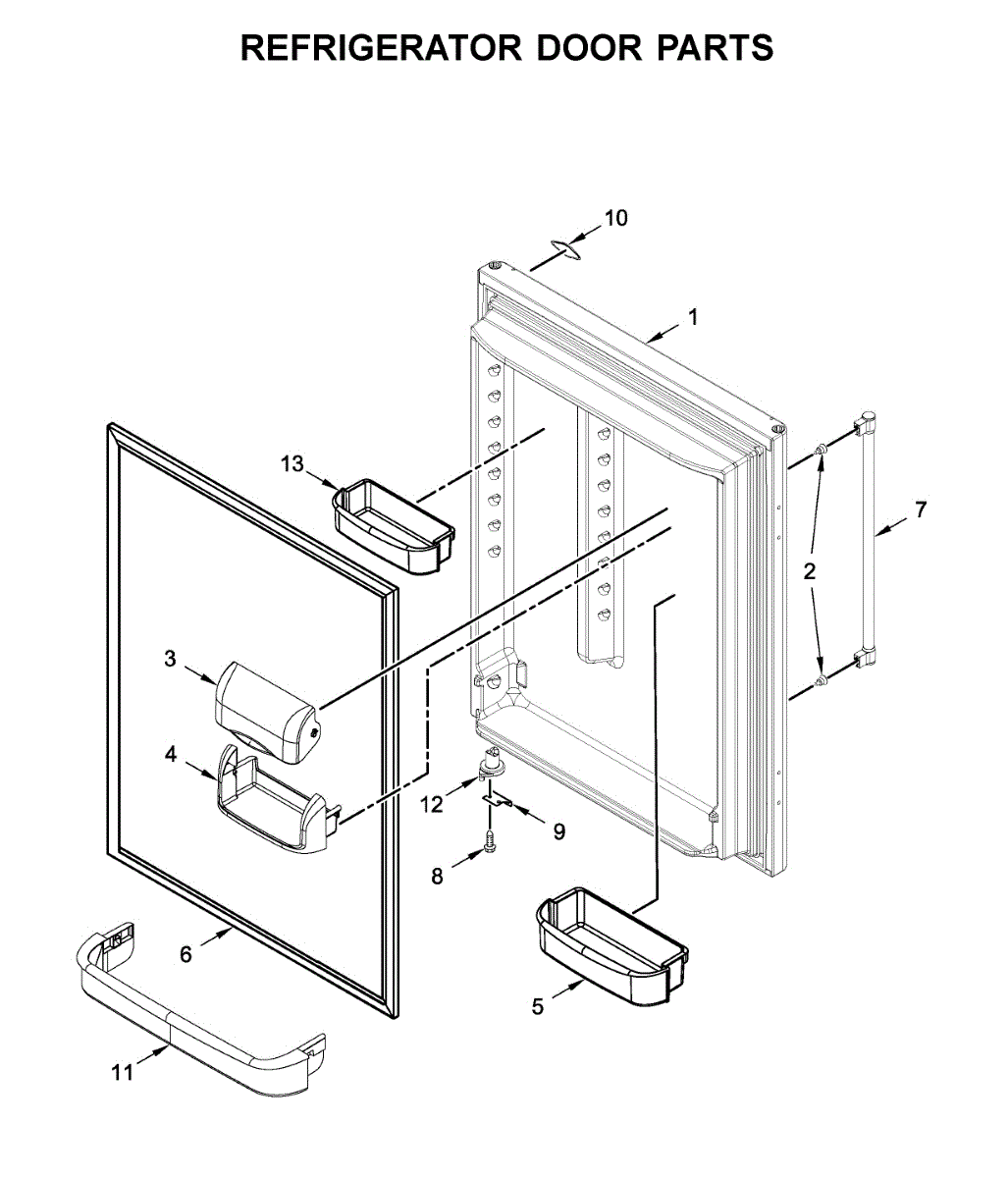 REFRIGERATOR DOOR PARTS

10
1
13
7
2
3
4
12
9
8
6
5
11