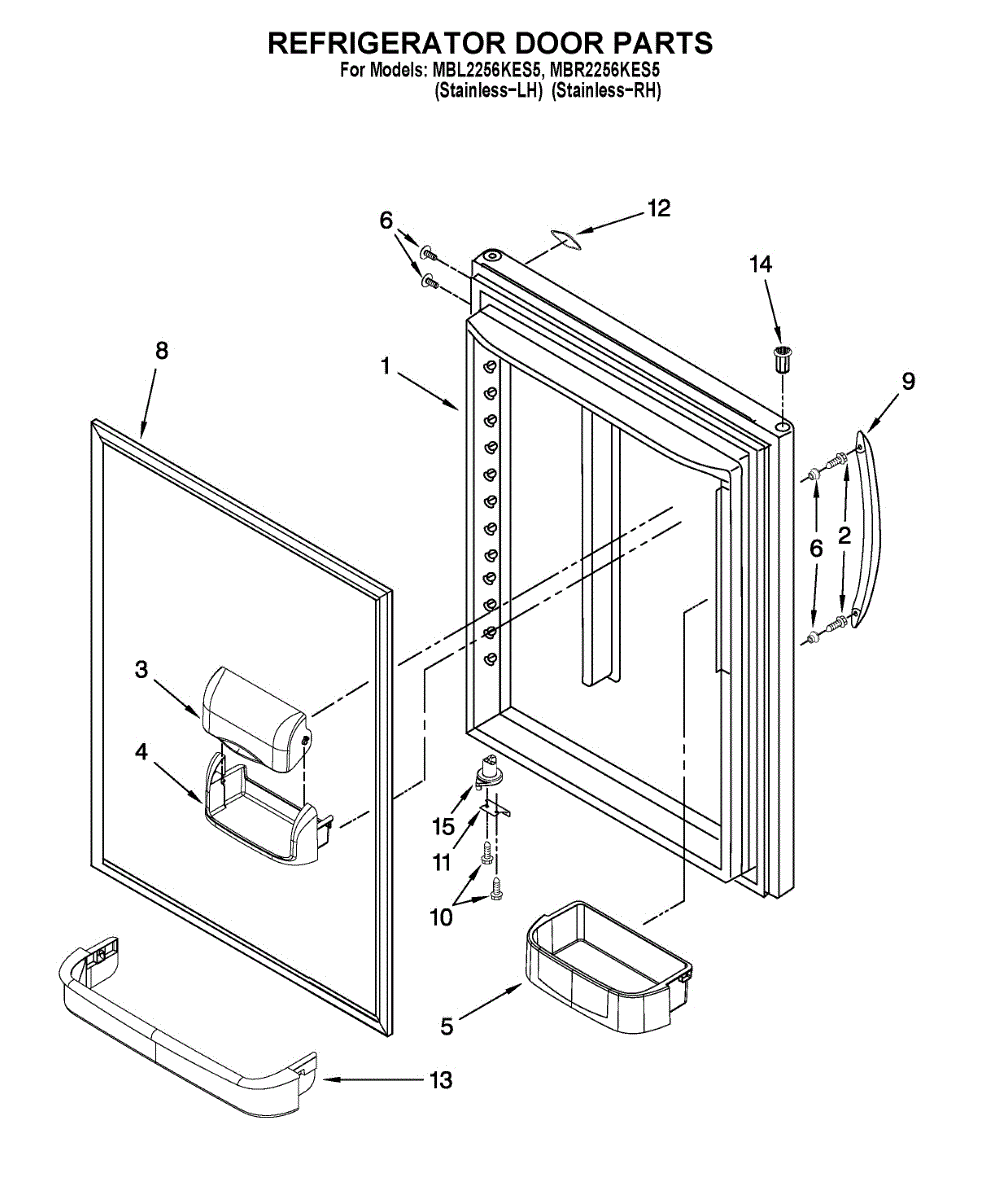 REFRIGERATOR DOOR PARTS
For Models: MBL2256KES5, MBR2256KES5
(Stainless-LH) (Stainless-RH)

6
12
14
8
1
9
6
2
3
4
15
11
10
5
13