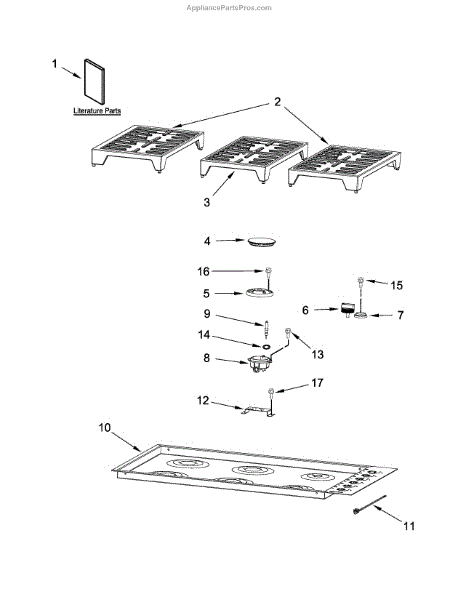 AppliancePartsPros.com

1

Literature Parts

2

3

4

16

5

15

6

7

9

14

13

8

17

12

10

11