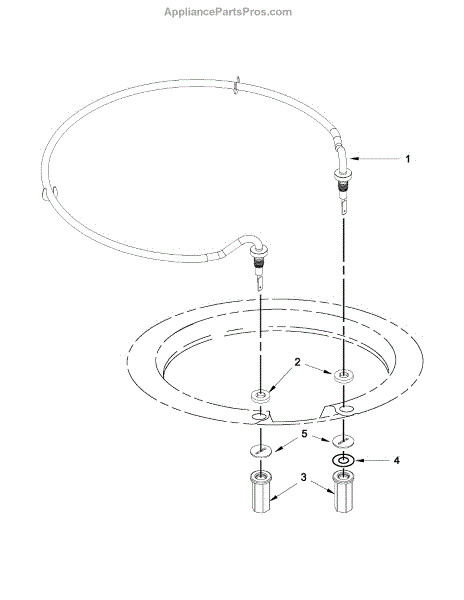 AppliancePartsPros.com

1

2

5

4

3