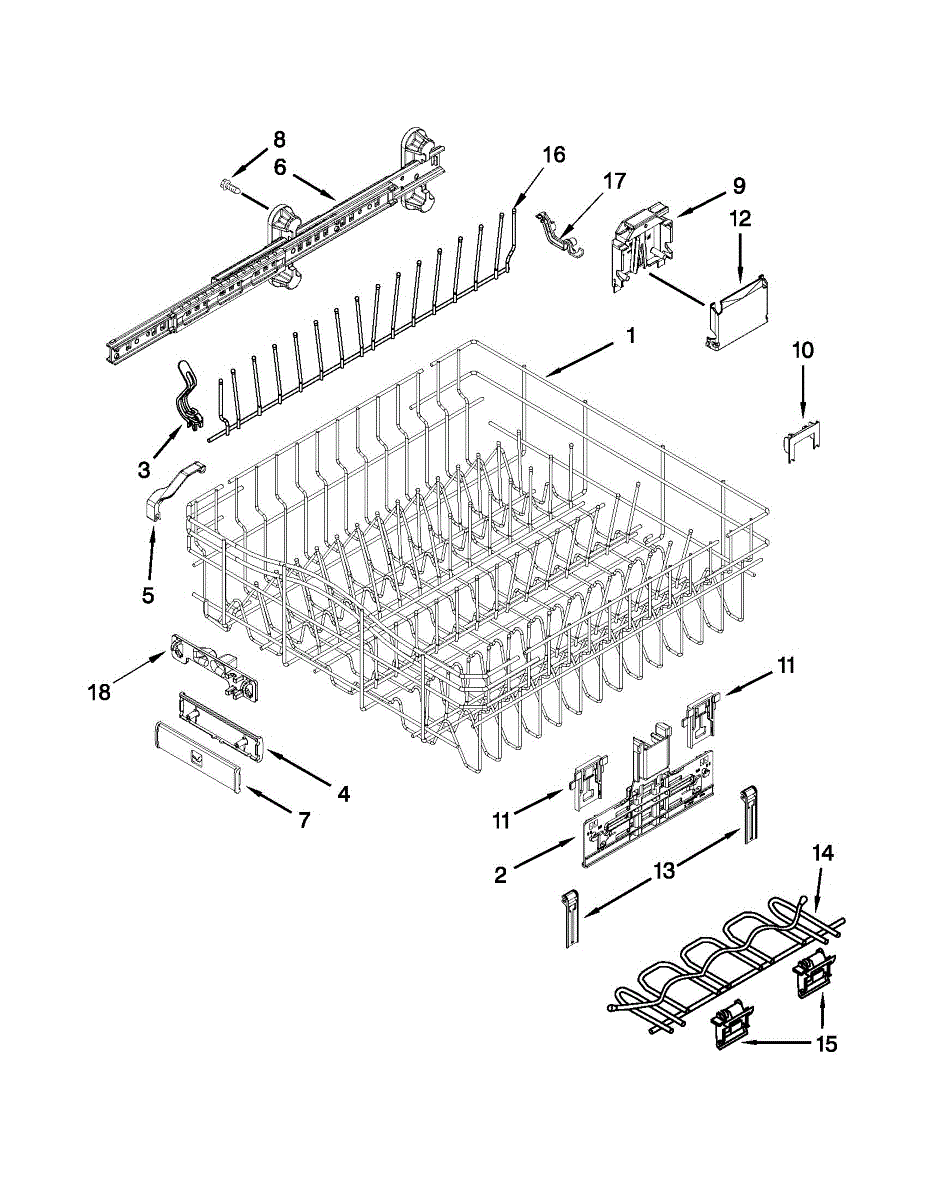 8
6
16
17
9
12
1
10
3
5
18
4
7
11
11
2
13
14
15