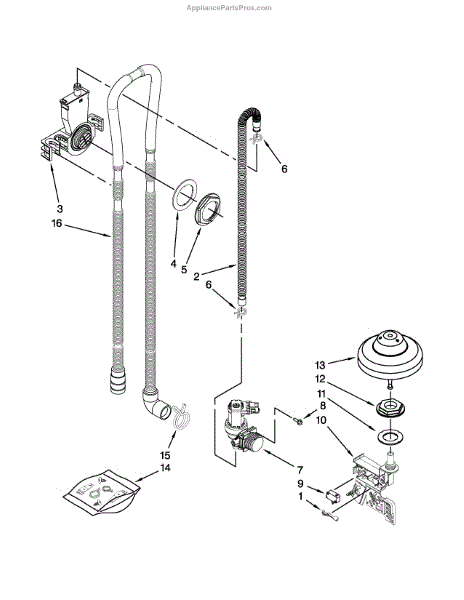 AppliancePartsPros.com

6
3
16
4
5
2
6
13
12
11
8
10
15
14
7
9
1