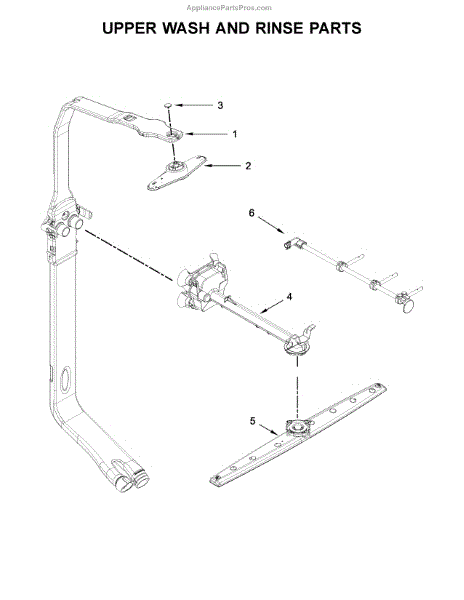 AppliancePartsPros.com

UPPER WASH AND RINSE PARTS

3
1
2
6
4
5