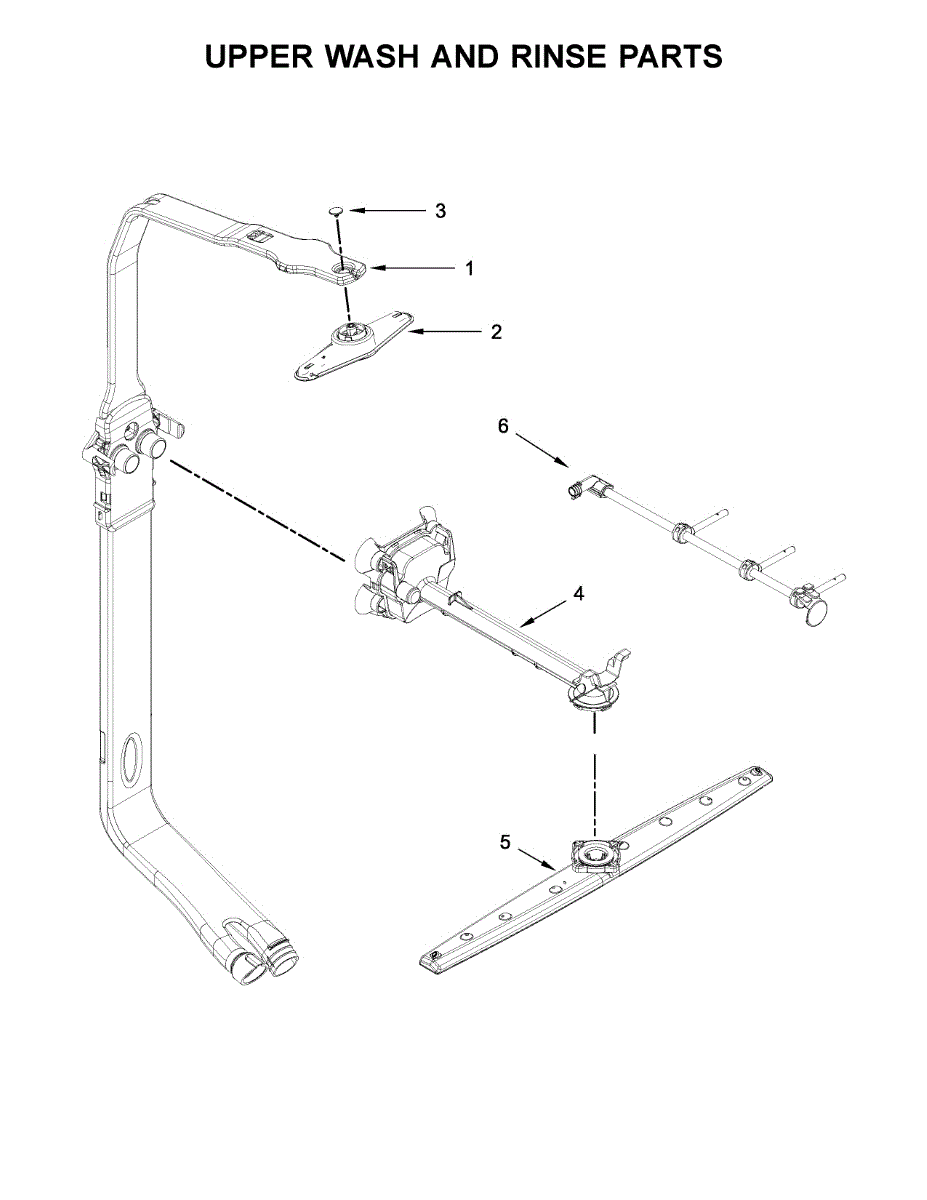 UPPER WASH AND RINSE PARTS

3

1

2

6

4

5