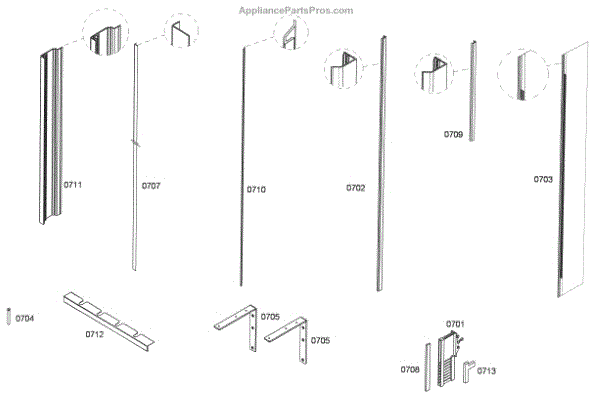 AppliancePartsPros.com

0709

0711

0707

0710

0702

0703

0704

0712

0705

0705

0701

0708

0713