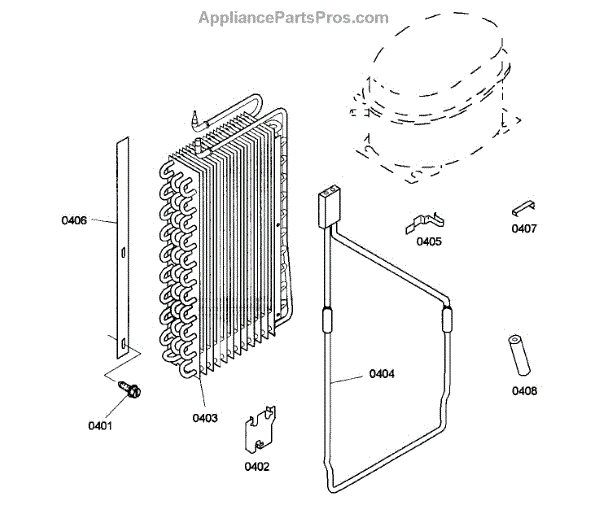 AppliancePartsPros.com

0406

0405

0407

0404

0408

0401

0403

0402