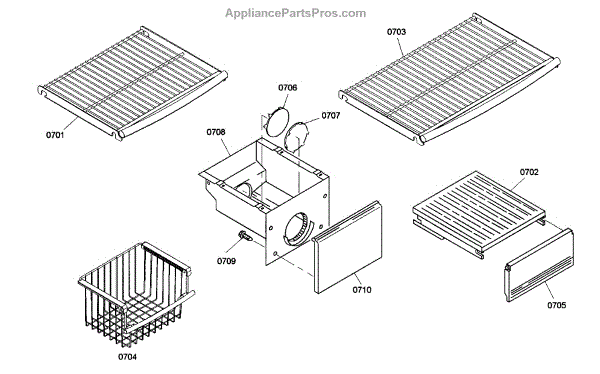 AppliancePartsPros.com

0703

0706

0707

0708

0701

0702

0709

0710

0705

0704