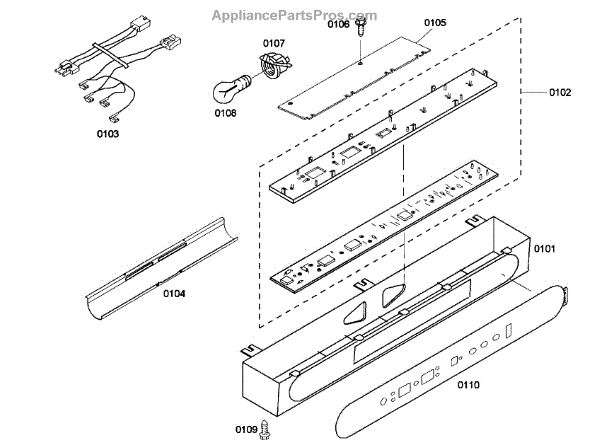 AppliancePartsPros.com

0106

0105

0107

0102

0108

0103

0101

0104

0110

0109