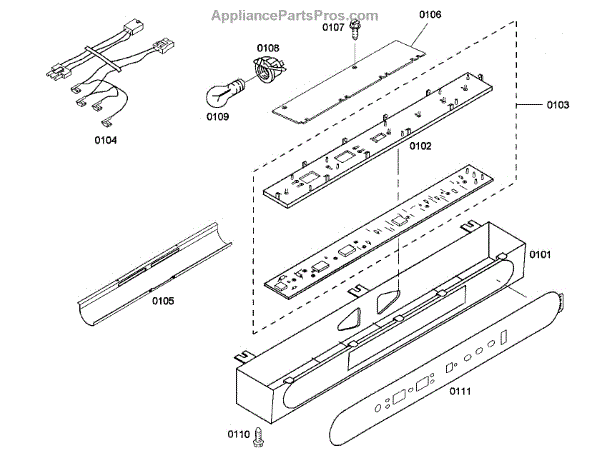 AppliancePartsPros.com

0106
0107
0108
0109
0104
0103
0102
0101
0105
0111
0110