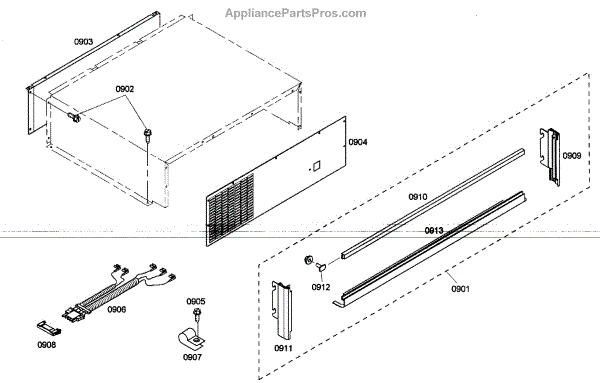 AppliancePartsPros.com

0903

0902

0904

0909

0910

0913

0912

0901

0906

0905

0908

0907

0911