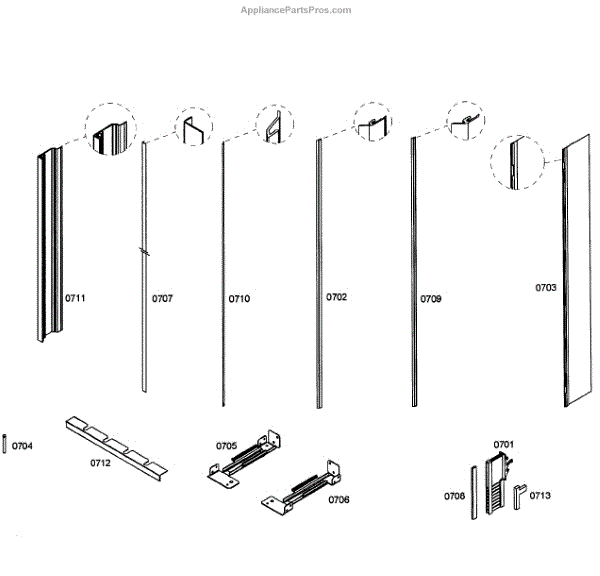 AppliancePartsPros.com

0711
0707
0710
0702
0709
0703
0704
0712
0705
0706
0701
0708
0713