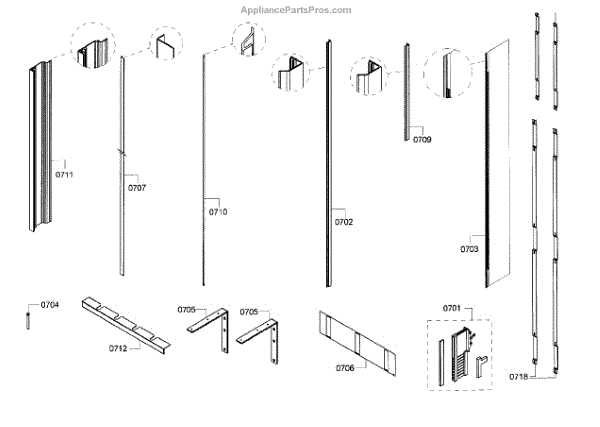 AppliancePartsPros.com

0711
0707
0710
0702
0709
0703
0704
0712
0705
0705
0706
0701
0718