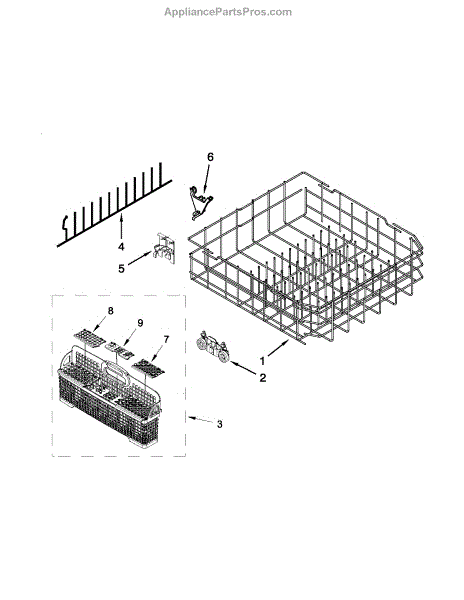 AppliancePartsPros.com

6

4

5

8

9

7

1

2

3