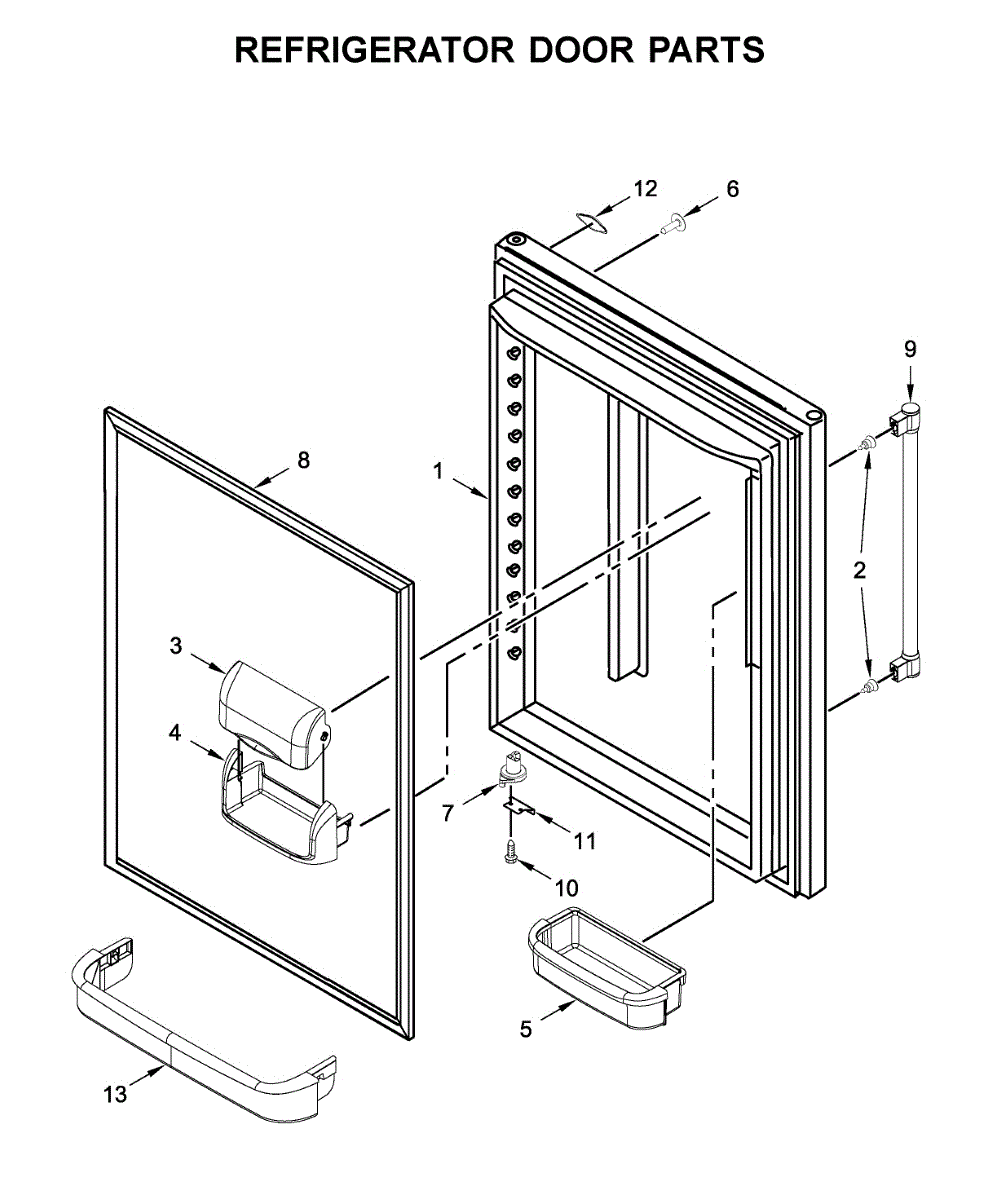 REFRIGERATOR DOOR PARTS

12
6
9
8
1
2
3
4
7
11
10
5
13