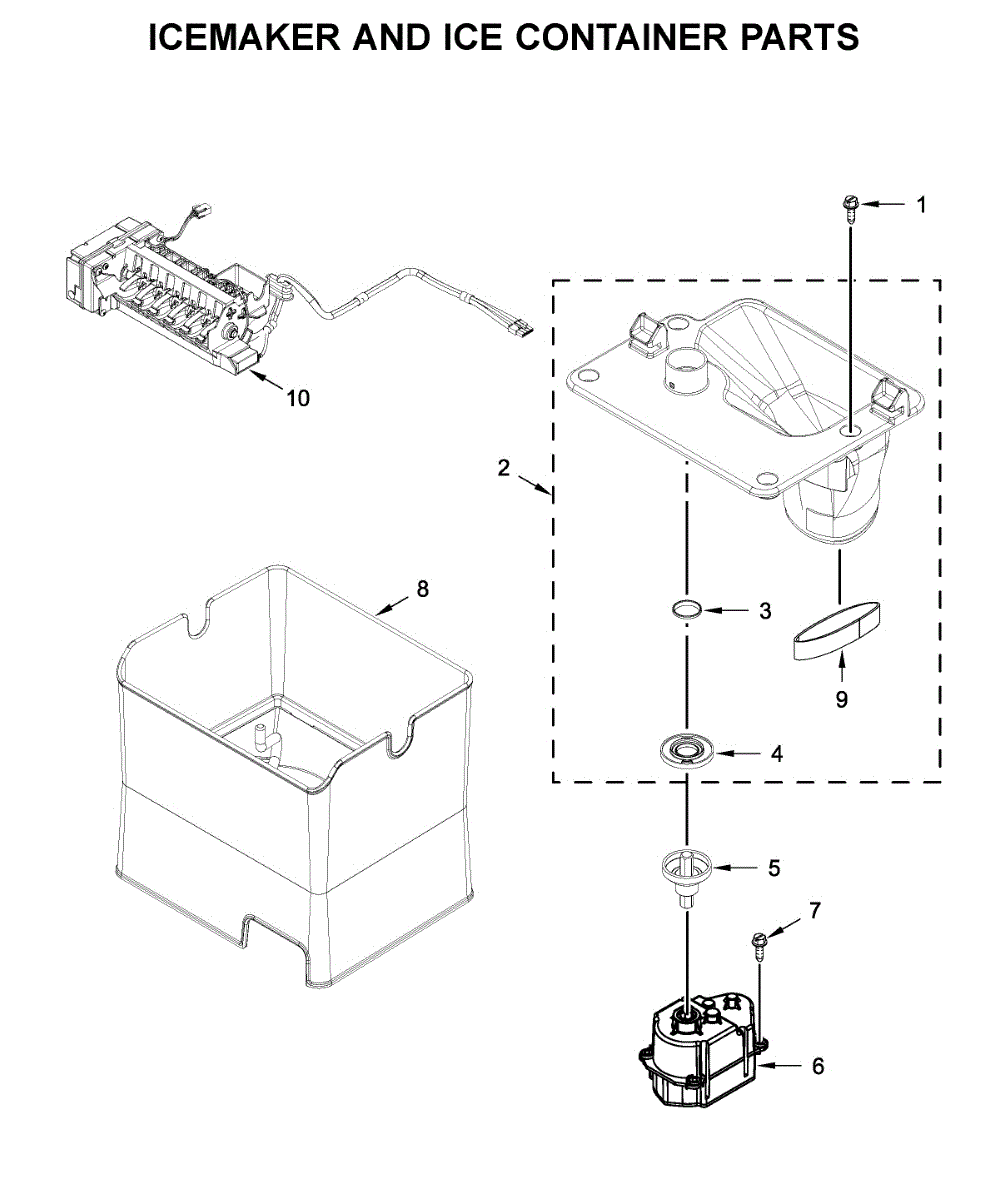 ICEMAKER AND ICE CONTAINER PARTS

1

10

2

8

3

9

4

5

7

6