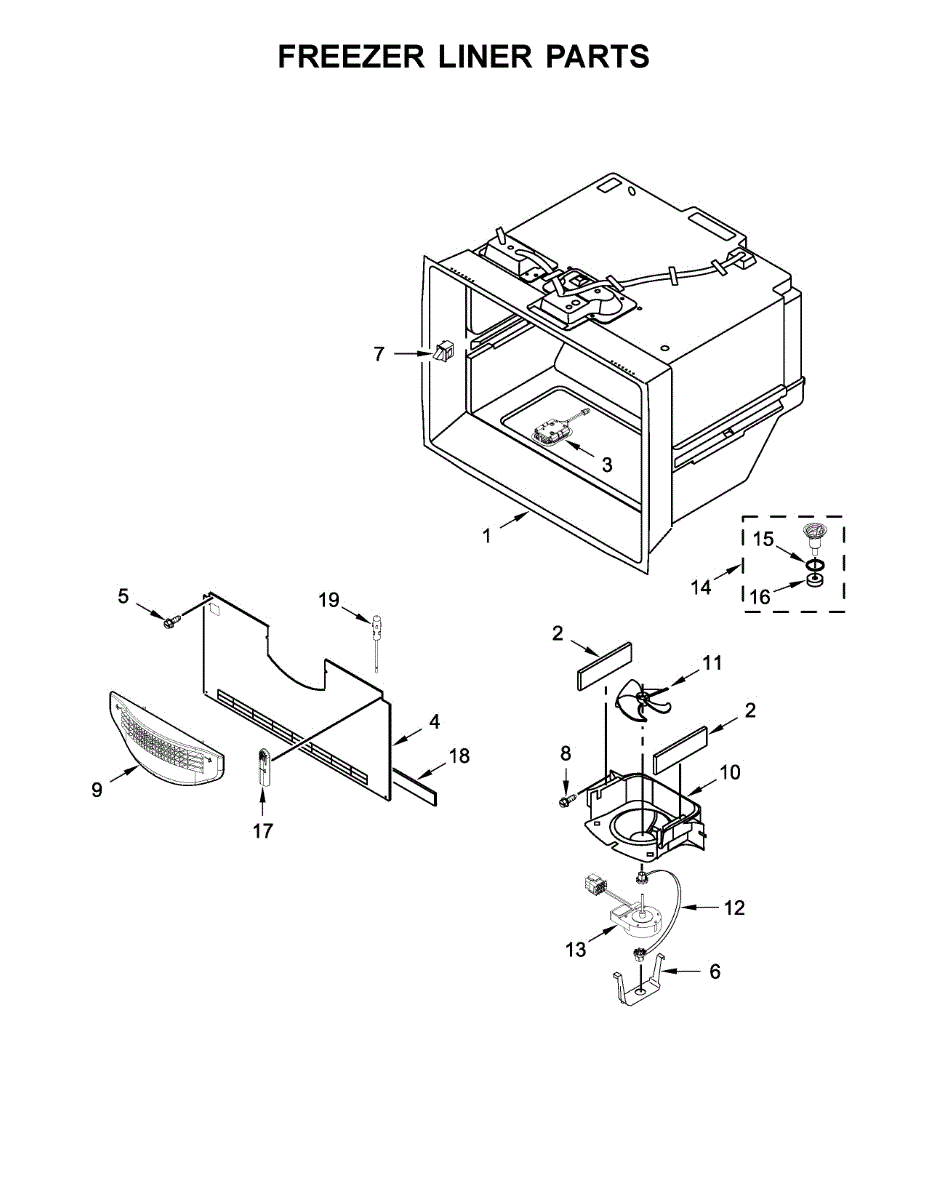 FREEZER LINER PARTS

7
3
1
15
14
16
5
19
2
11
2
4
18
8
10
9
17
12
13
6