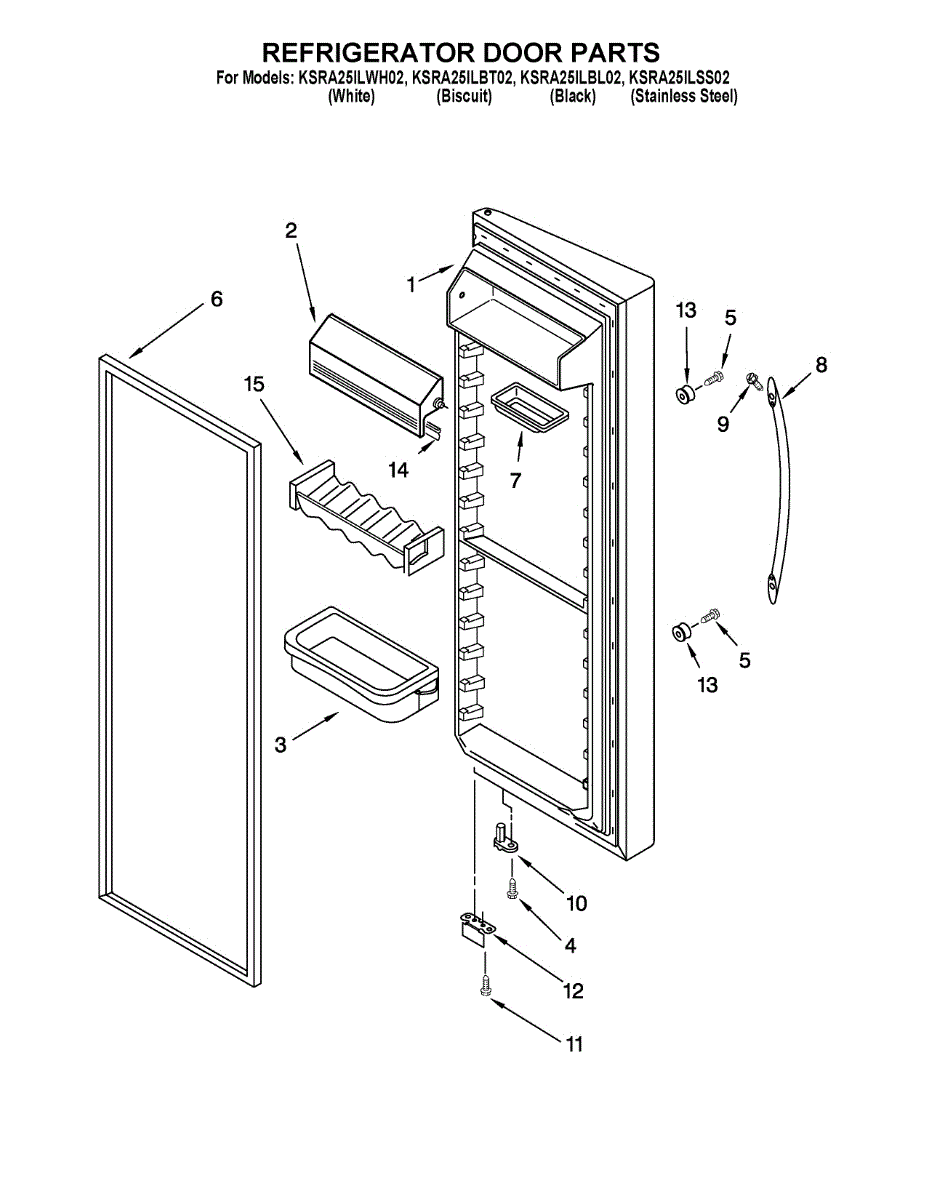 REFRIGERATOR DOOR PARTS
For Models: KSRA25ILWH02, KSRA25ILBT02, KSRA25ILBL02, KSRA25ILSS02
(White) (Biscuit) (Black) (Stainless Steel)

2
1
6
13
5
8
15
9
14
7
5
13
3
10
4
12
11