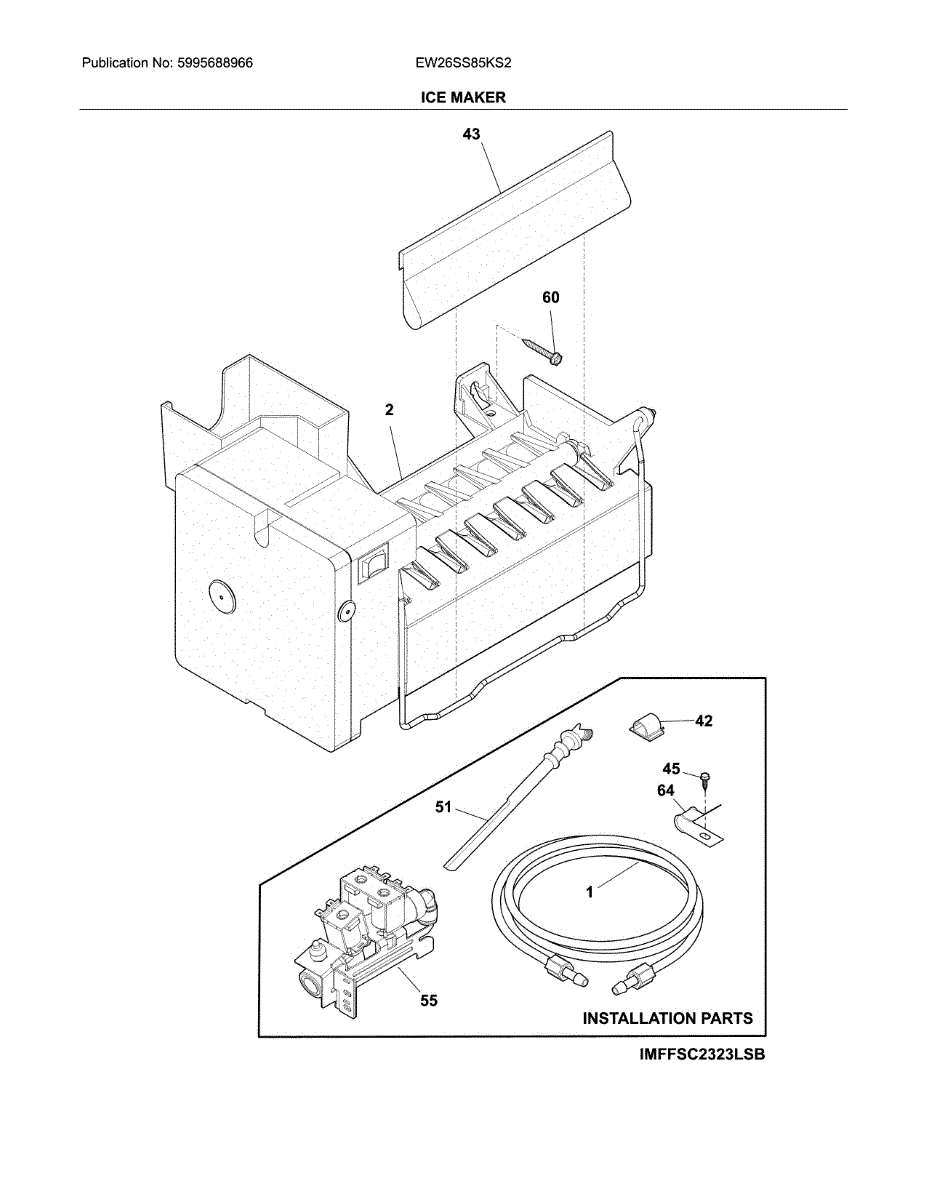 Publication No: 5995688966

EW26SS85KS2

ICE MAKER

43

60

2

42

45

64

51

1

55

INSTALLATION PARTS

IMFFSC2323LSB