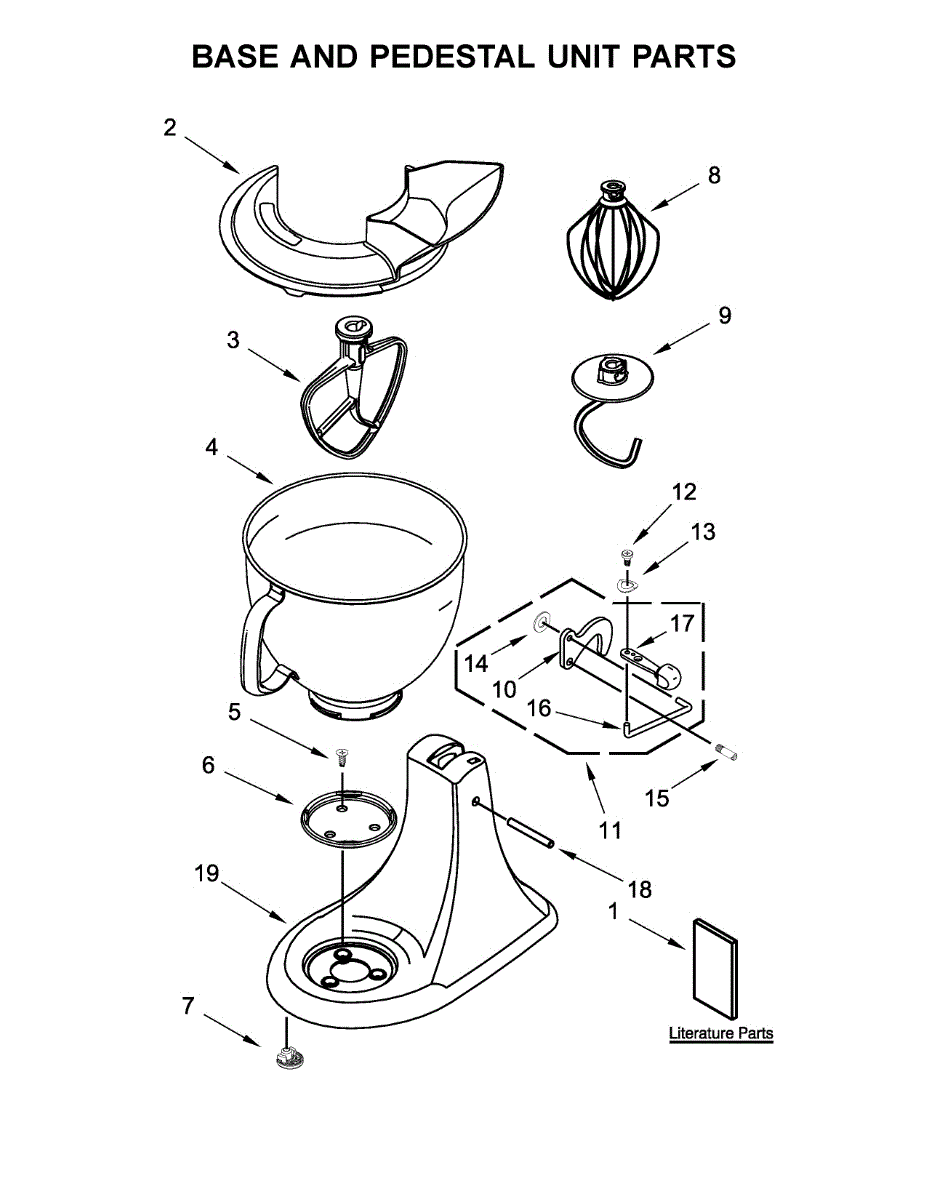 BASE AND PEDESTAL UNIT PARTS

2

8

3

9

4

12

13

17

14

10

16

5

6

15

11

19

18

1

7

Literature Parts