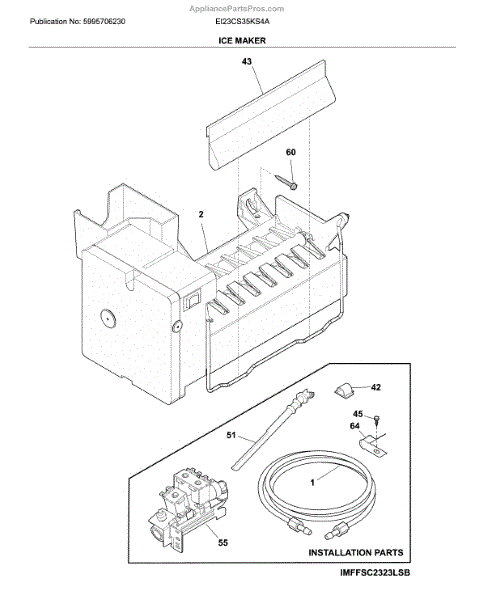 AppliancePartsPros.com

Publication No: 5995706230

EI23CS35KS4A

ICE MAKER

43

60

2

42

45

64

51

1

55

INSTALLATION PARTS

IMFFSC2323LSB