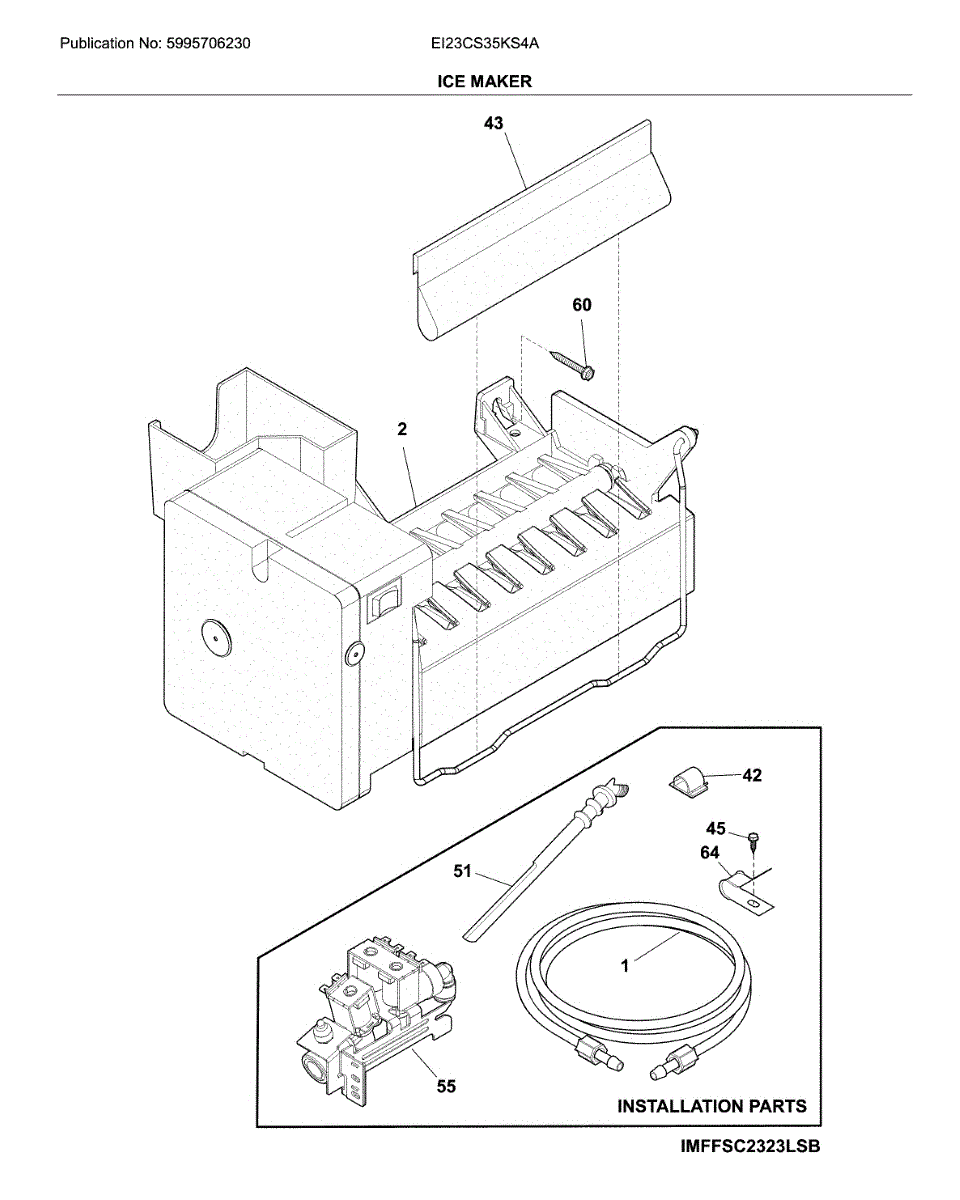 Publication No: 5995706230

EI23CS35KS4A

ICE MAKER

43

60

2

42

45

64

51

1

55

INSTALLATION PARTS

IMFFSC2323LSB