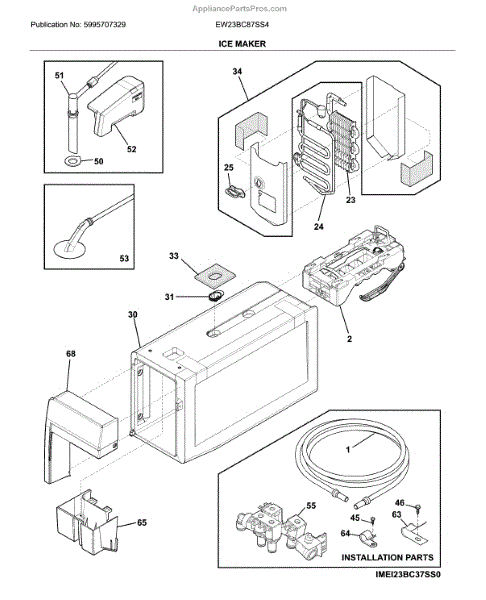 AppliancePartsPros.com

Publication No: 5995707329

EW23BC87SS4

ICE MAKER

51

52

50

53

34

25

23

24

33

31

30

2

68

65

1

55

46

45

63

64

INSTALLATION PARTS

IMEI23BC37SS0