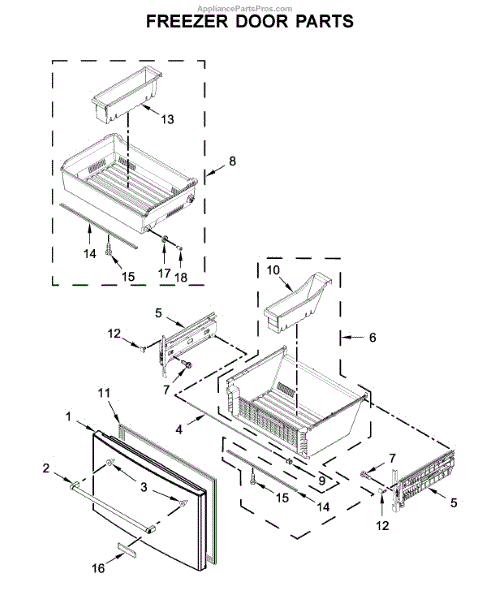 AppliancePartsPros.com
FREEZER DOOR PARTS

13
8
14
15
17
18
10
5
12
6
7
11
1
4
2
3
9
7
15
14
5
12
16