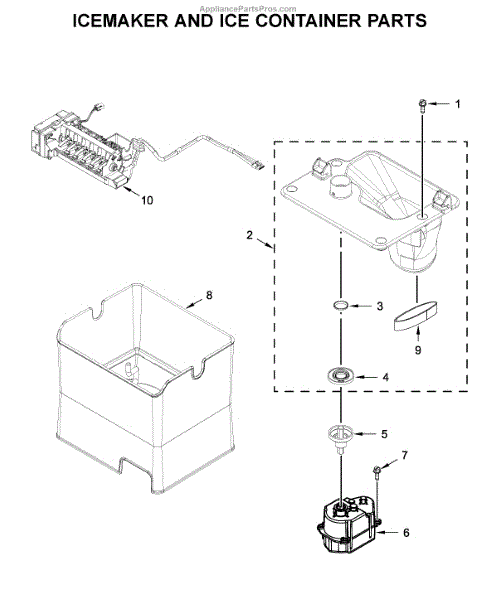 AppliancePartsPros.com
ICEMAKER AND ICE CONTAINER PARTS

1
10
2
8
3
9
4
5
7
6