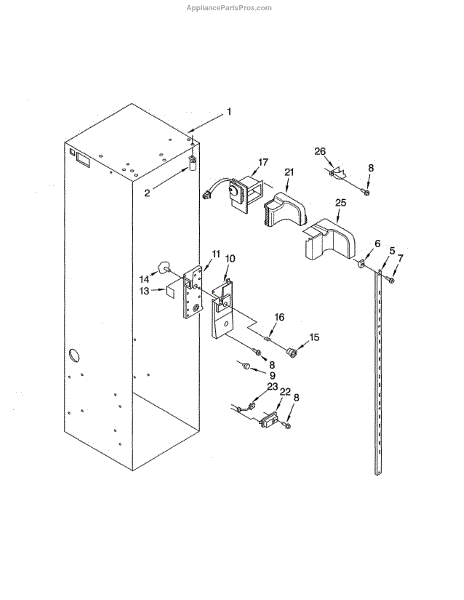 AppliancePartsPros.com

1
2
17
21
26
8
25
6
5
7
11
10
14
13
16
15
8
9
23
22
8