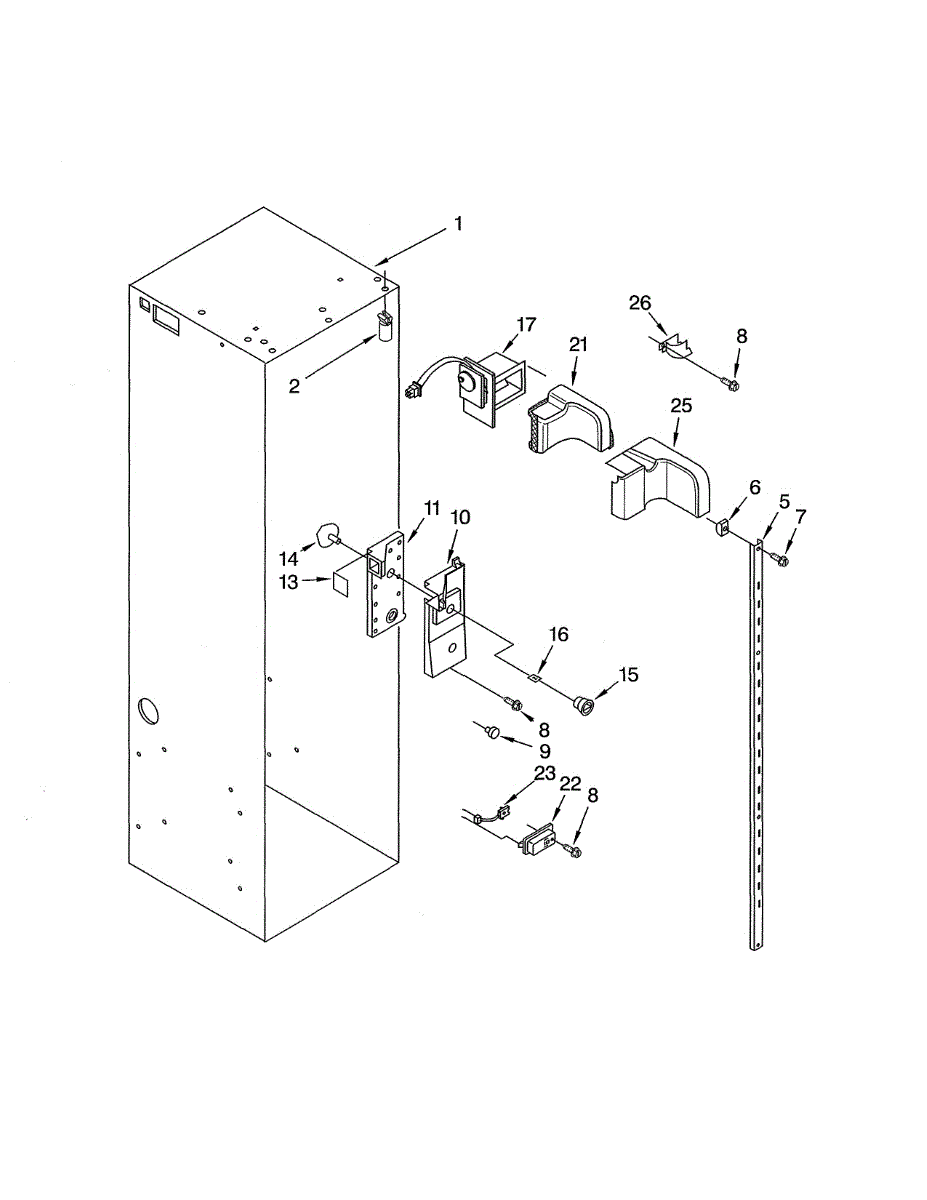 1
2
17
21
26
8
25
6
5
7
11
10
14
13
16
15
8
9
23
22
8