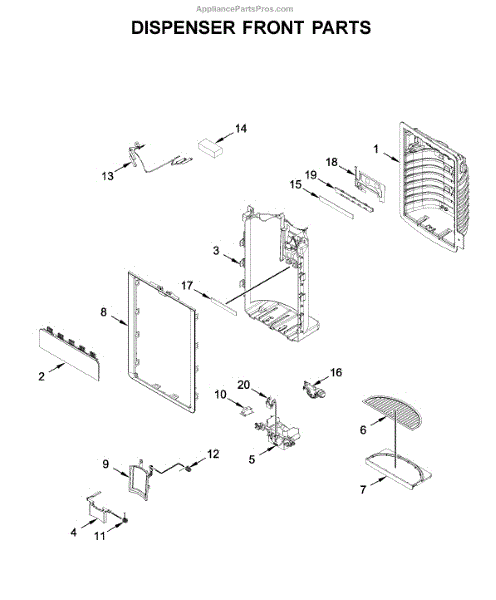 AppliancePartsPros.com

DISPENSER FRONT PARTS

14
13
1
18
19
15
3
17
8
2
16
20
10
6
5
12
9
7
4
11