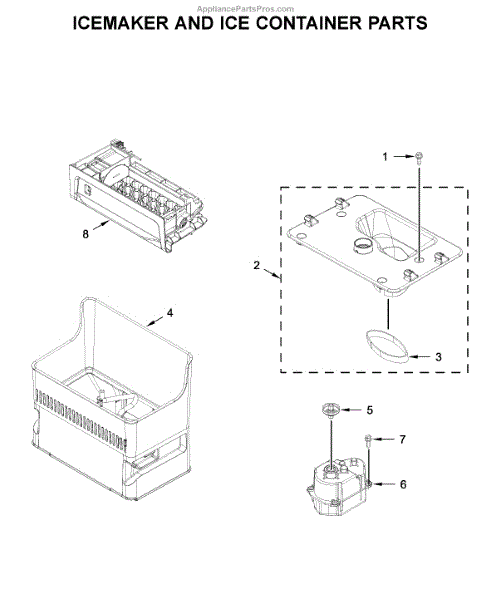 AppliancePartsPros.com
ICEMAKER AND ICE CONTAINER PARTS

1
8
2
4
3
5
7
6