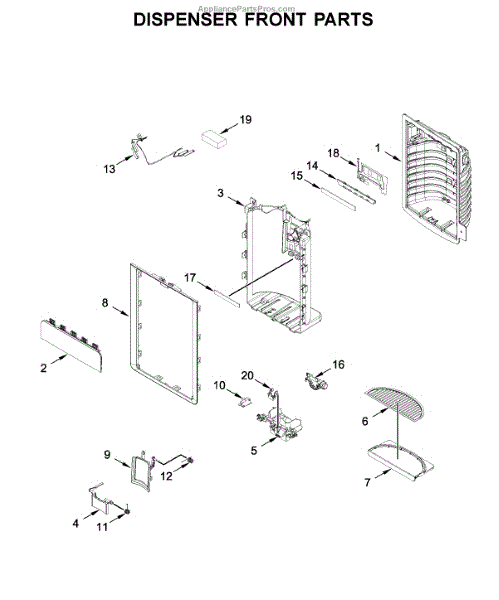 AppliancePartsPros.com
DISPENSER FRONT PARTS

19
13
18
1
14
15
3
17
8
2
16
20
10
6
5
9
12
7
4
11