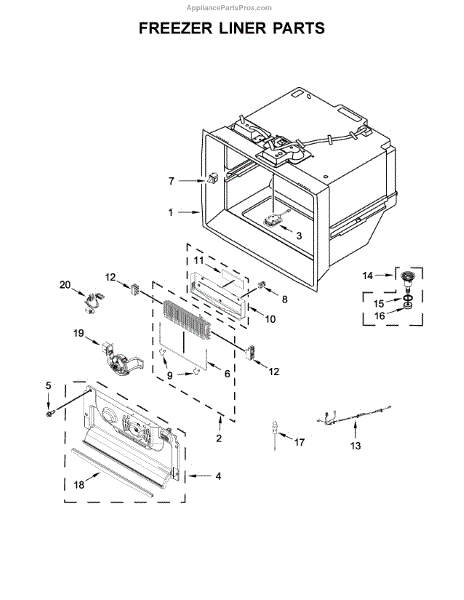 AppliancePartsPros.com

FREEZER LINER PARTS

7
1
3
11
12
20
8
10
14
15
16
19
9
6
12
5
2
17
13
18
4