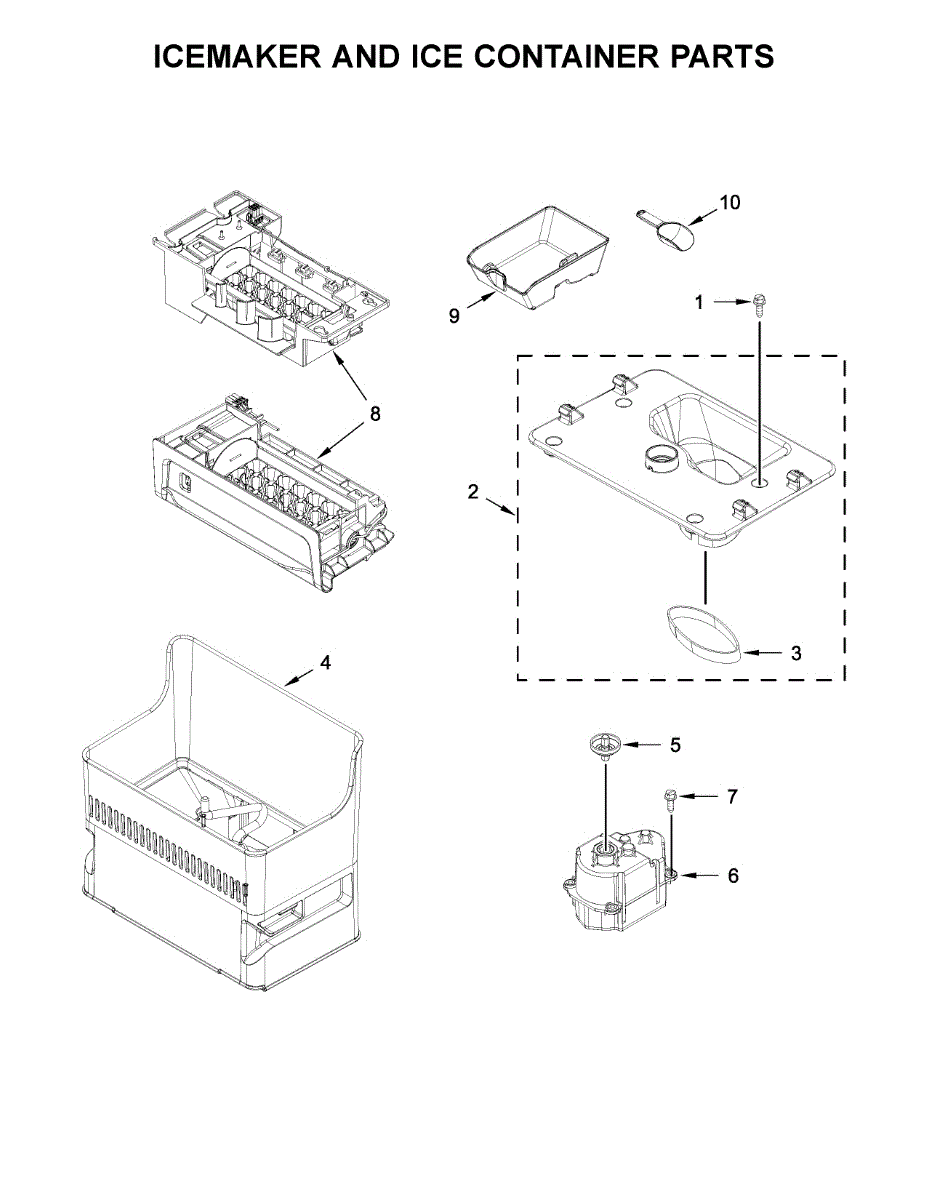 ICEMAKER AND ICE CONTAINER PARTS

10

9

1

8

2

3

4

5

7

6