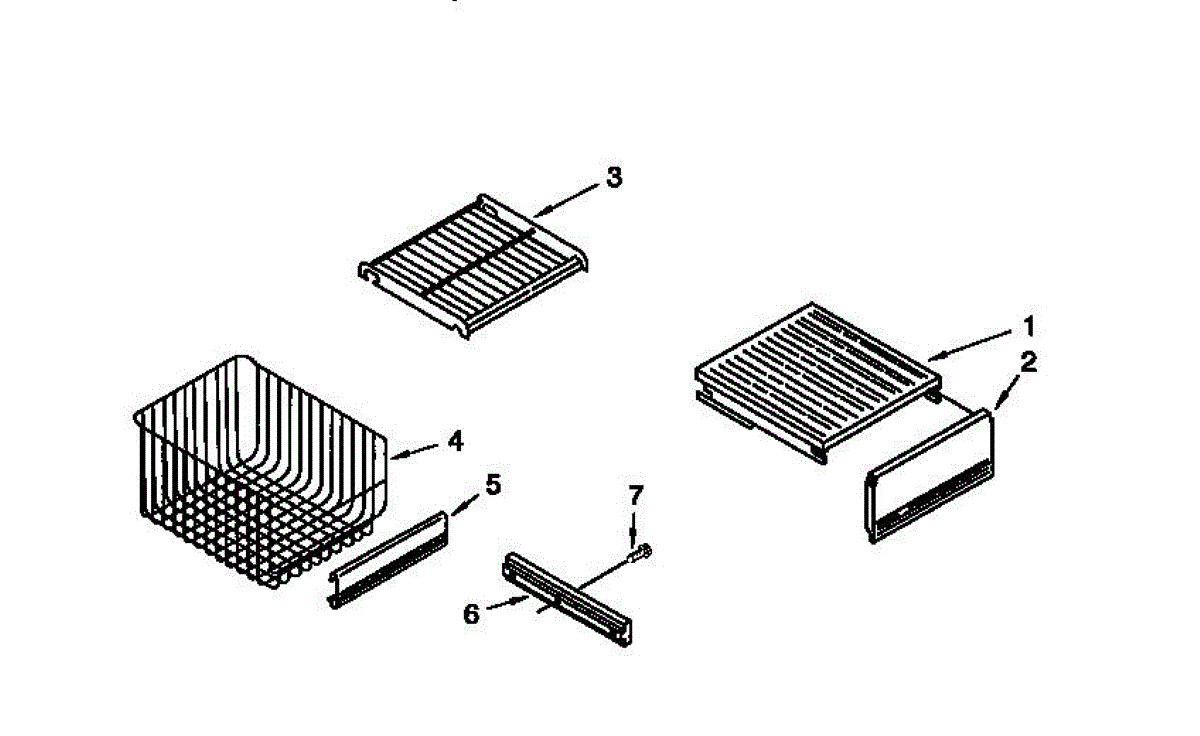 3

1

2

4

5

7

6