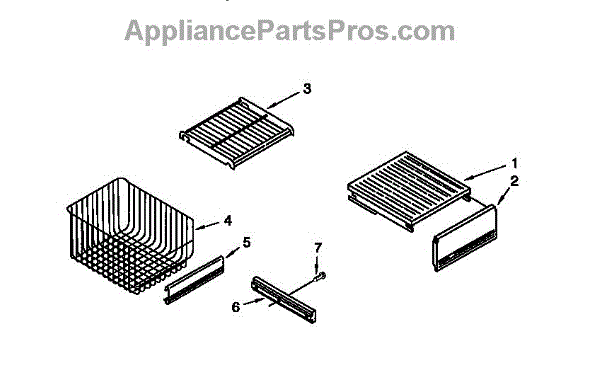 AppliancePartsPros.com

3

1

2

4

5

7

6