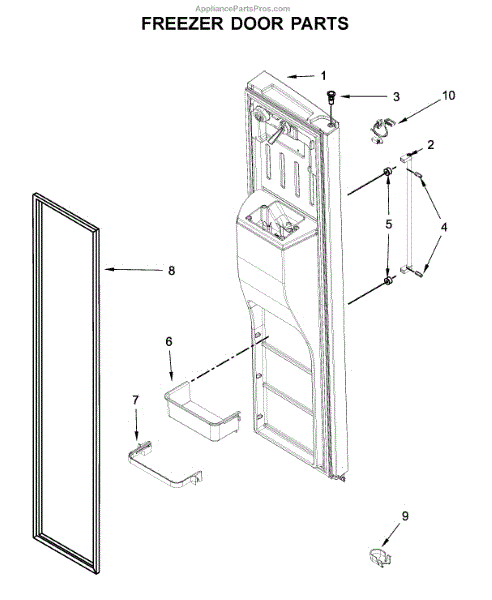 AppliancePartsPros.com
FREEZER DOOR PARTS

1
3
10
2
5
4
8
6
7
9