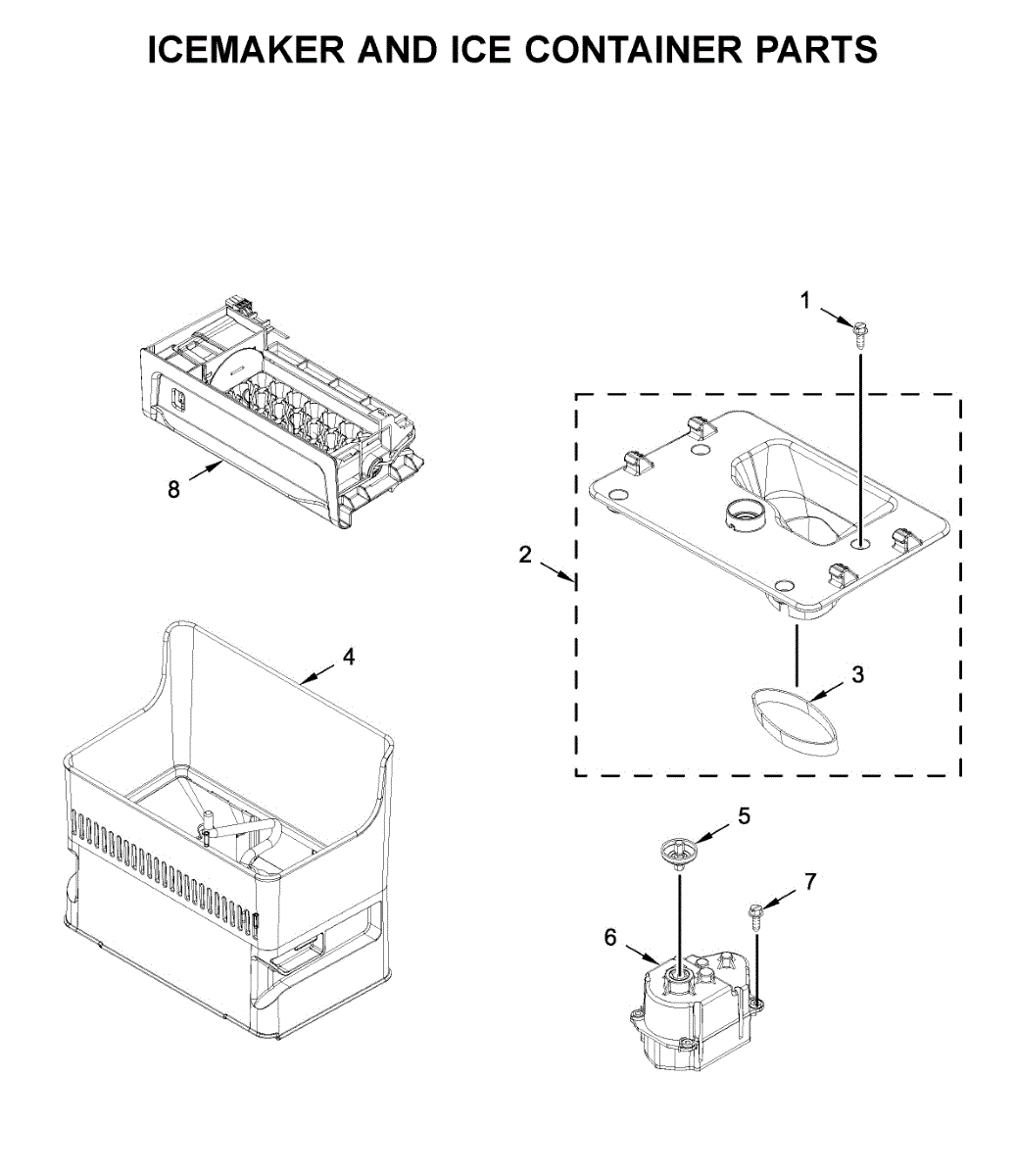 ICEMAKER AND ICE CONTAINER PARTS

1

8

2

4

3

5

7

6