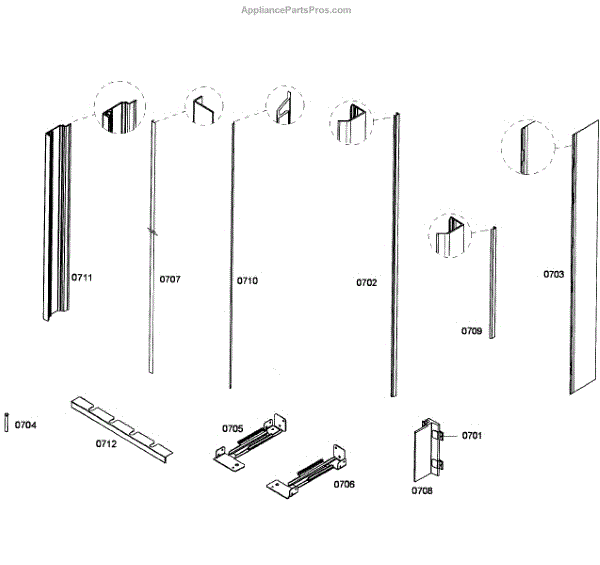 AppliancePartsPros.com

0711
0707
0710
0702
0703
0709
0704
0712
0705
0706
0701
0708