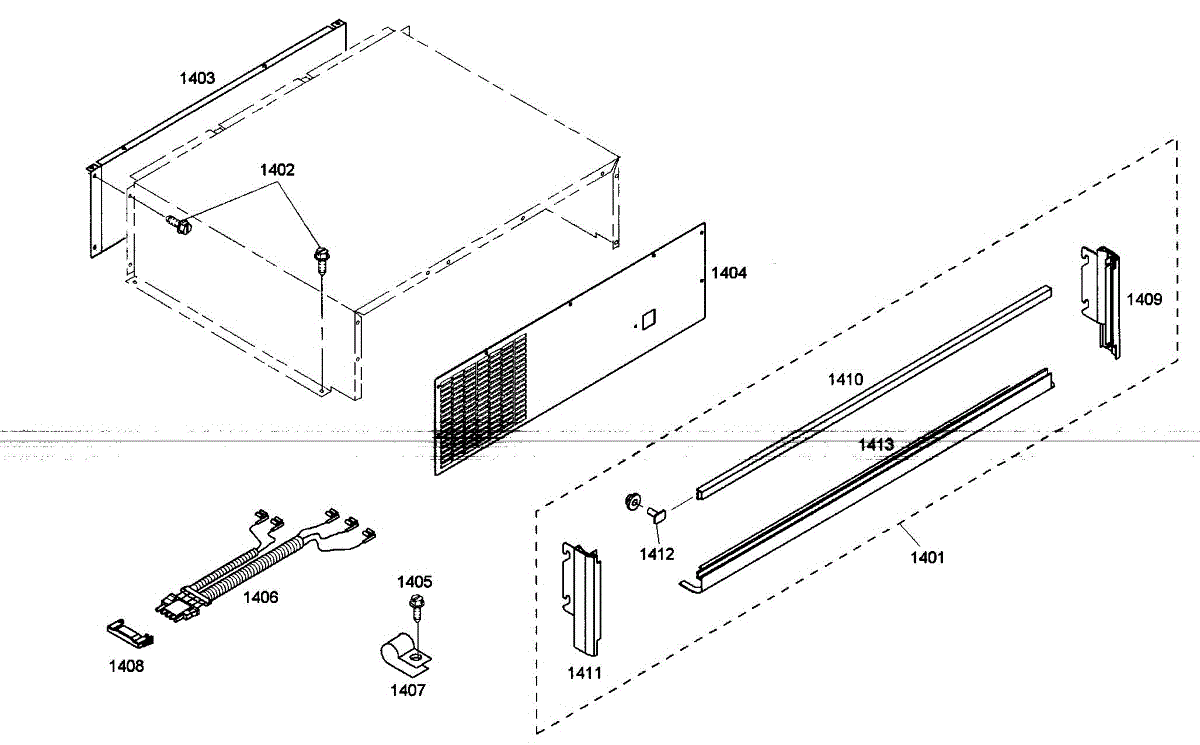 1403
1402
1404
1409
1410
1413
1412
1401
1406
1405
1408
1407
1411