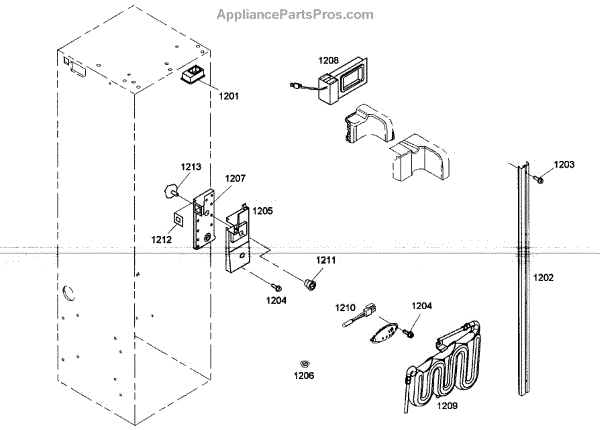 AppliancePartsPros.com

1208
1201
1203
1213
1207
1205
1212
1211
1202
1204
1210
1204
1206
1209